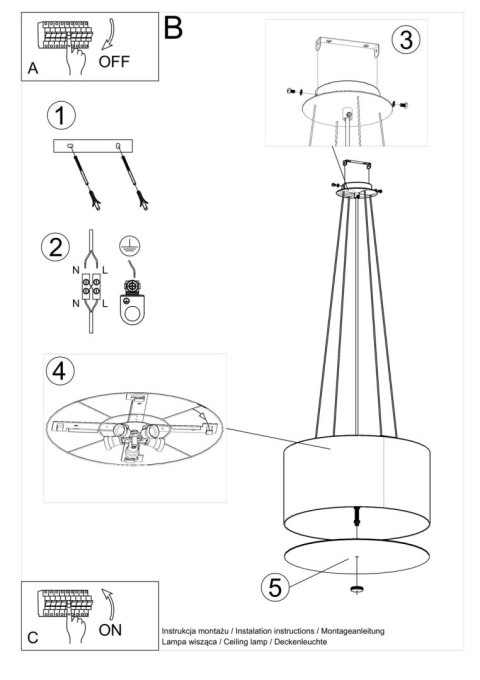 A
OFF
B
1
2
N L
N L
3
4
5
C
ON
Instrukcja montażu / Instalation instructions / Montageanleitung
Lampa wisząca / Ceiling lamp / Deckenleuchte